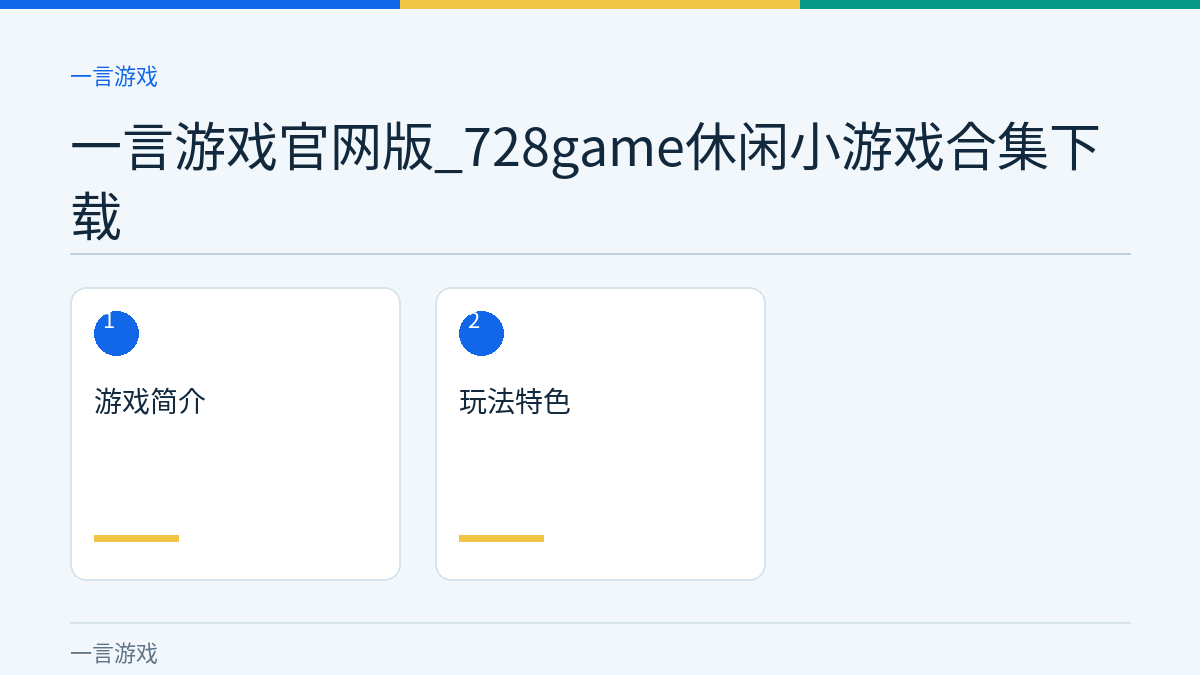 一言游戏

一言游戏官网版_728game休闲小游戏合集下载

1

游戏简介

2

玩法特色

一言游戏